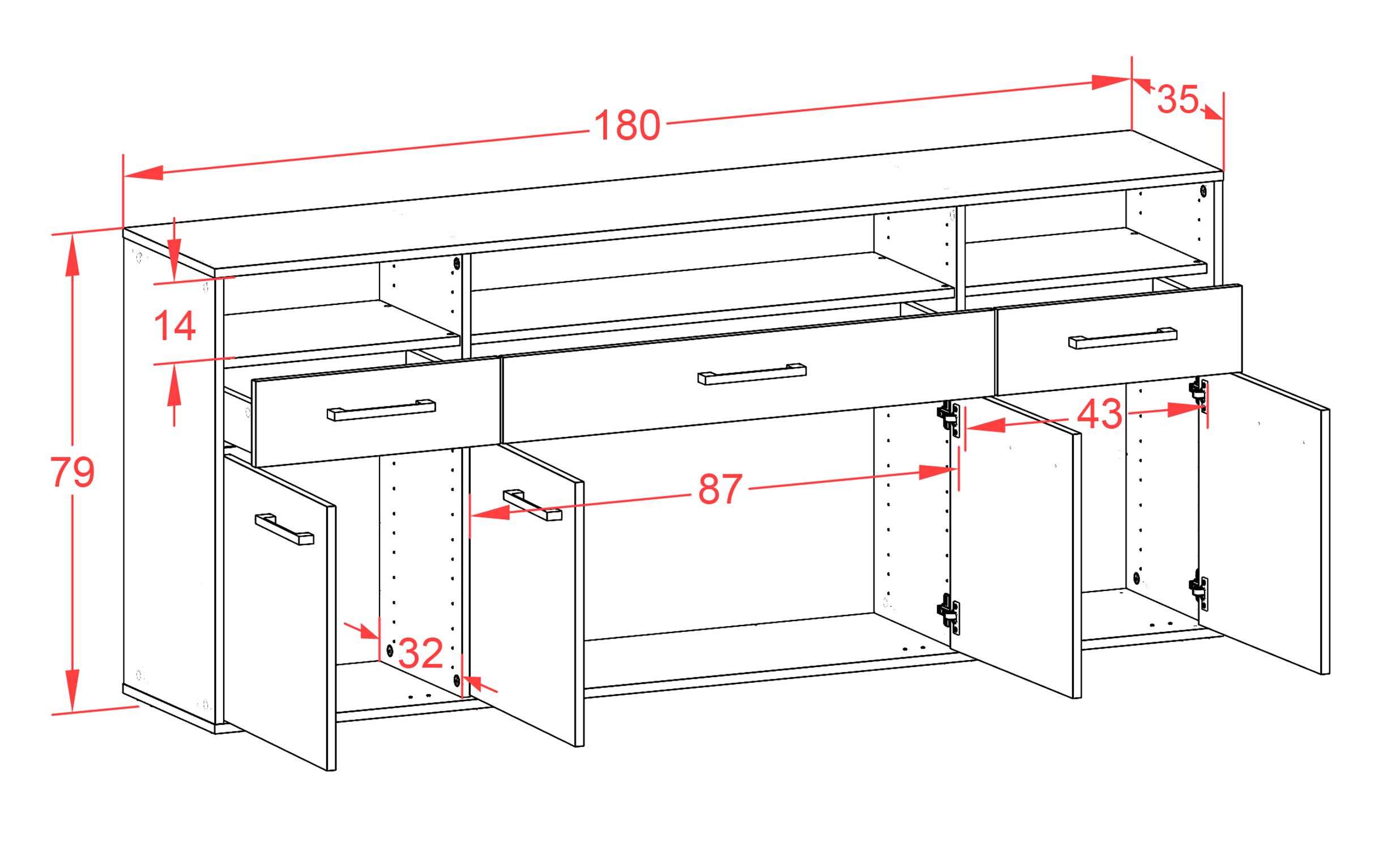 180
35
14
79
43
87
32