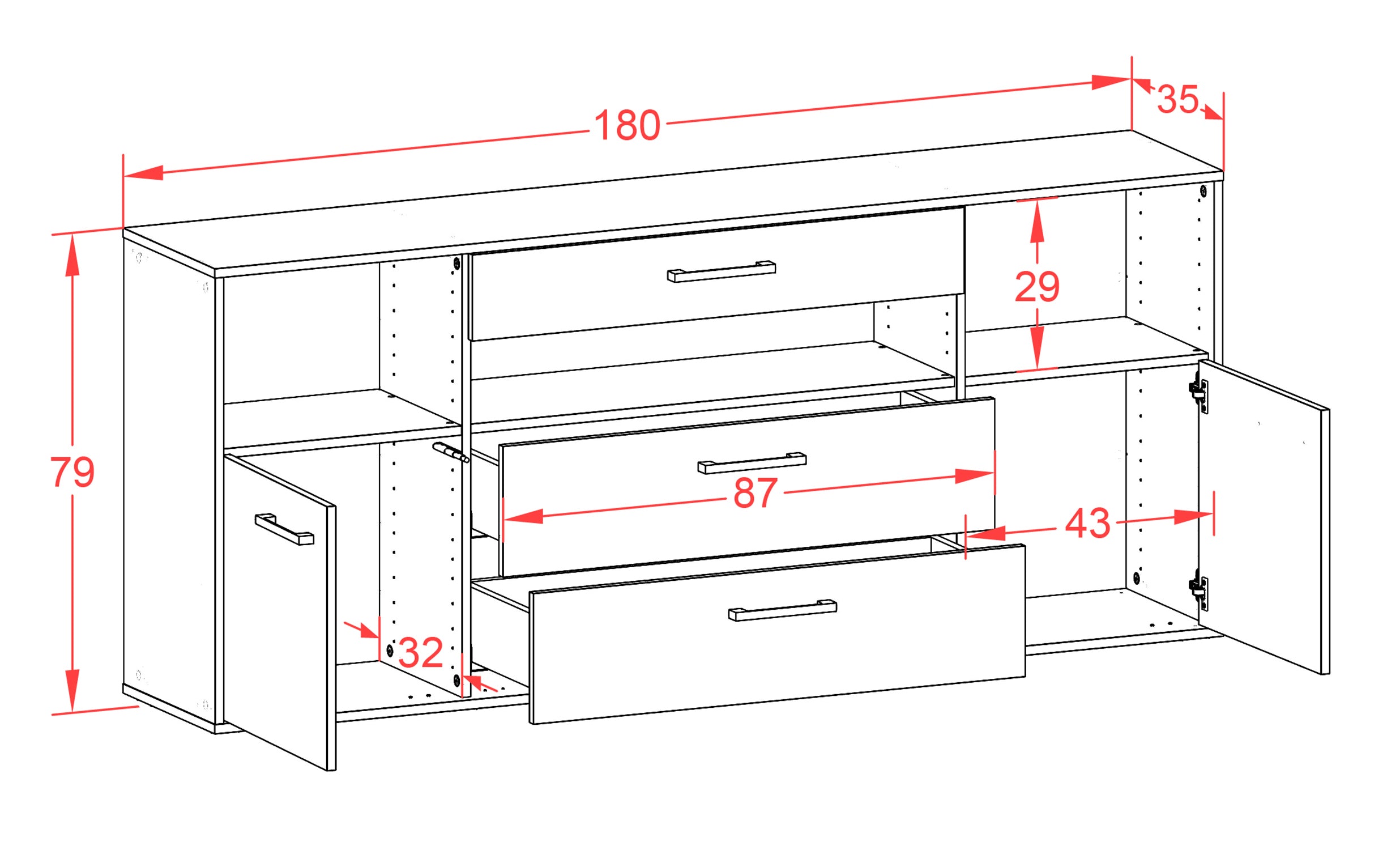 180
35
29
79
87
43
32