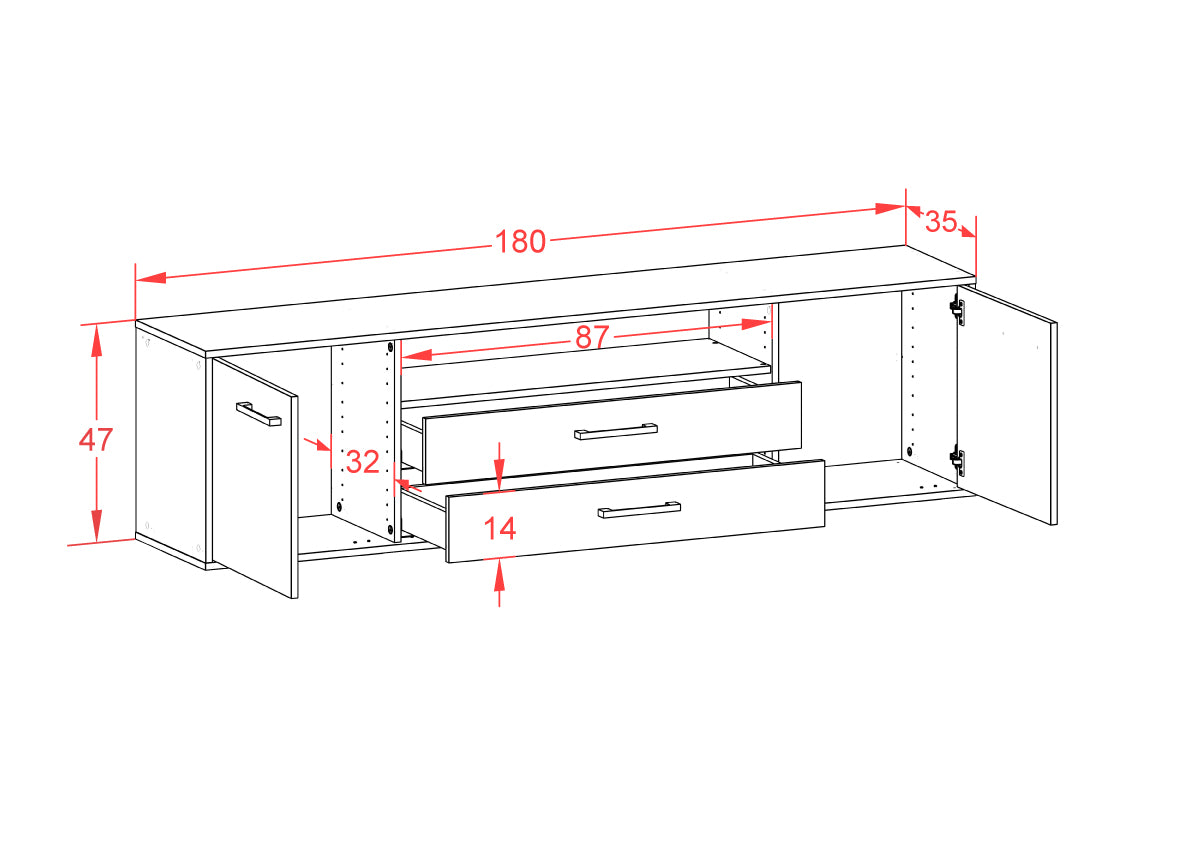 180
35
87
47
32
14