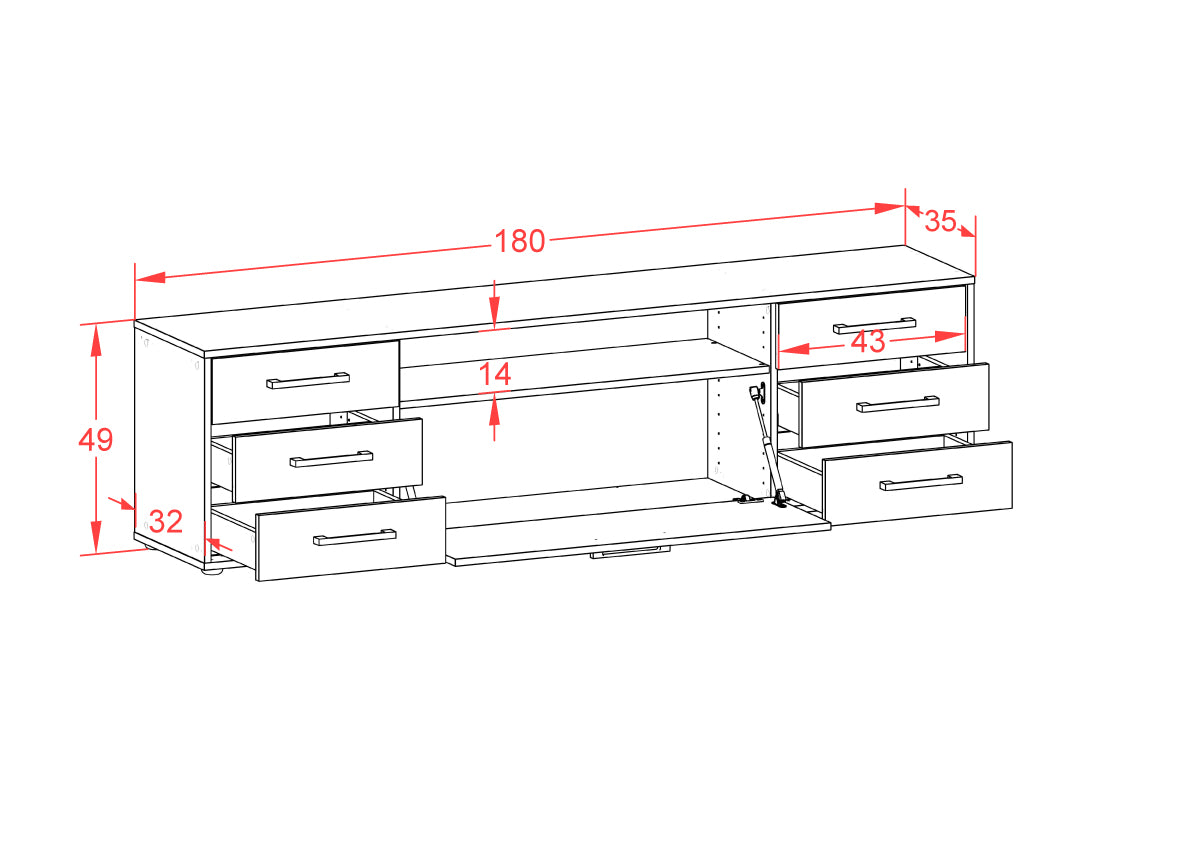 180
35
43
14
49
32