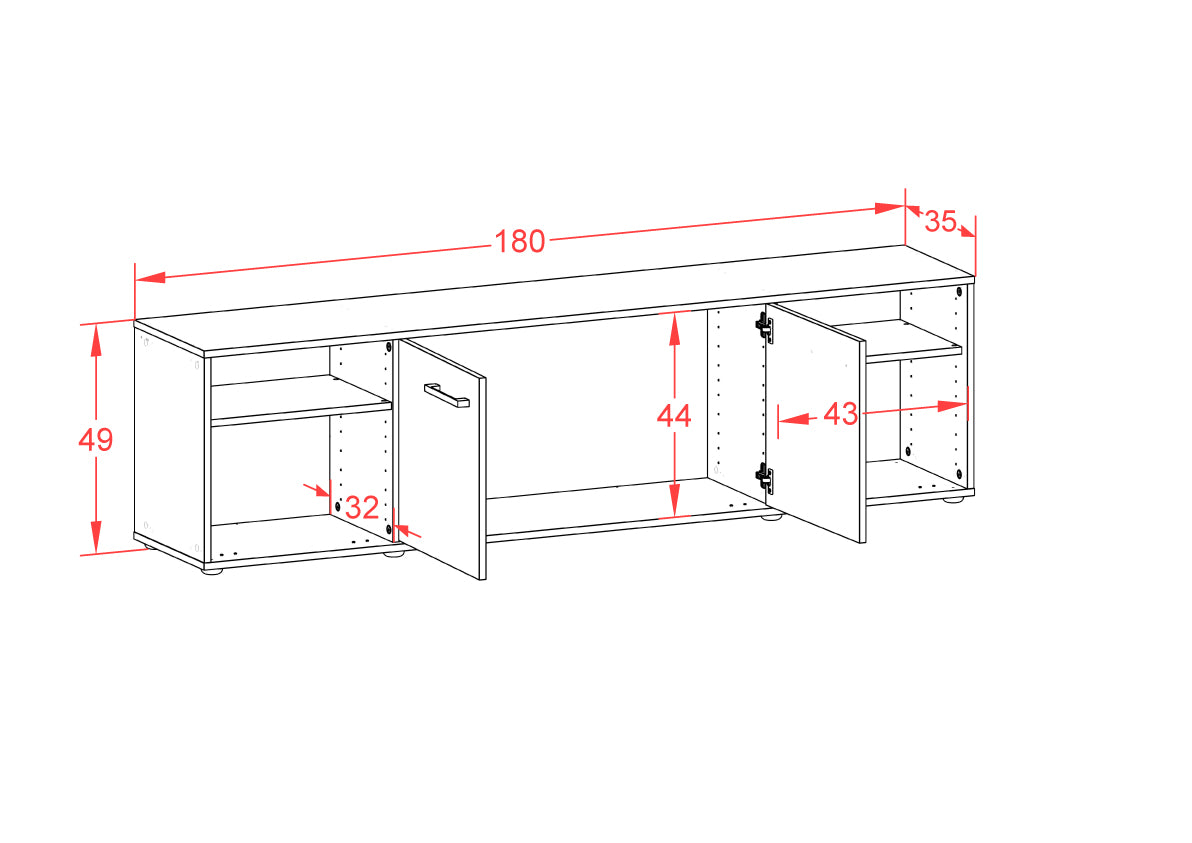 180
35
49
44
43
32