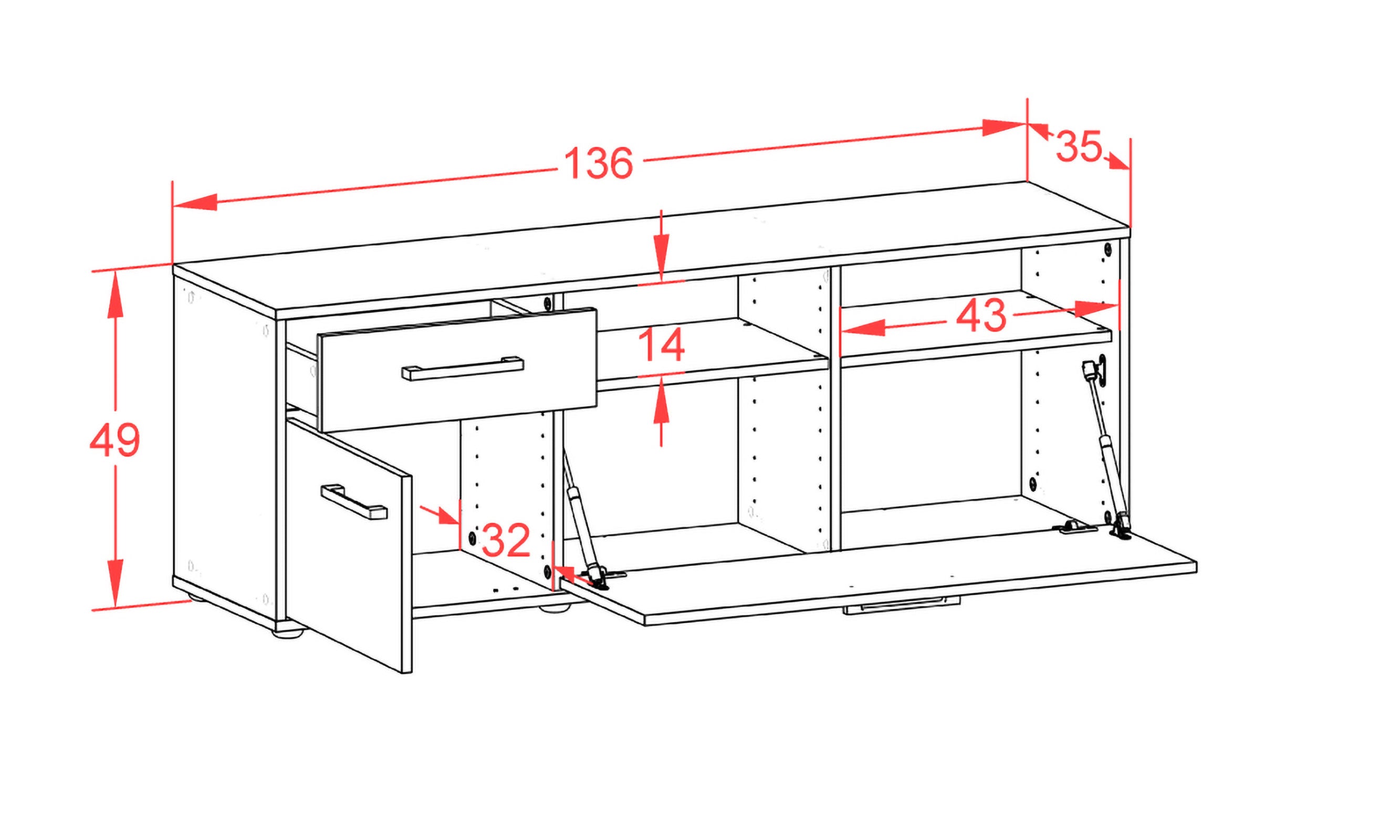 136
35
49
14
43
32