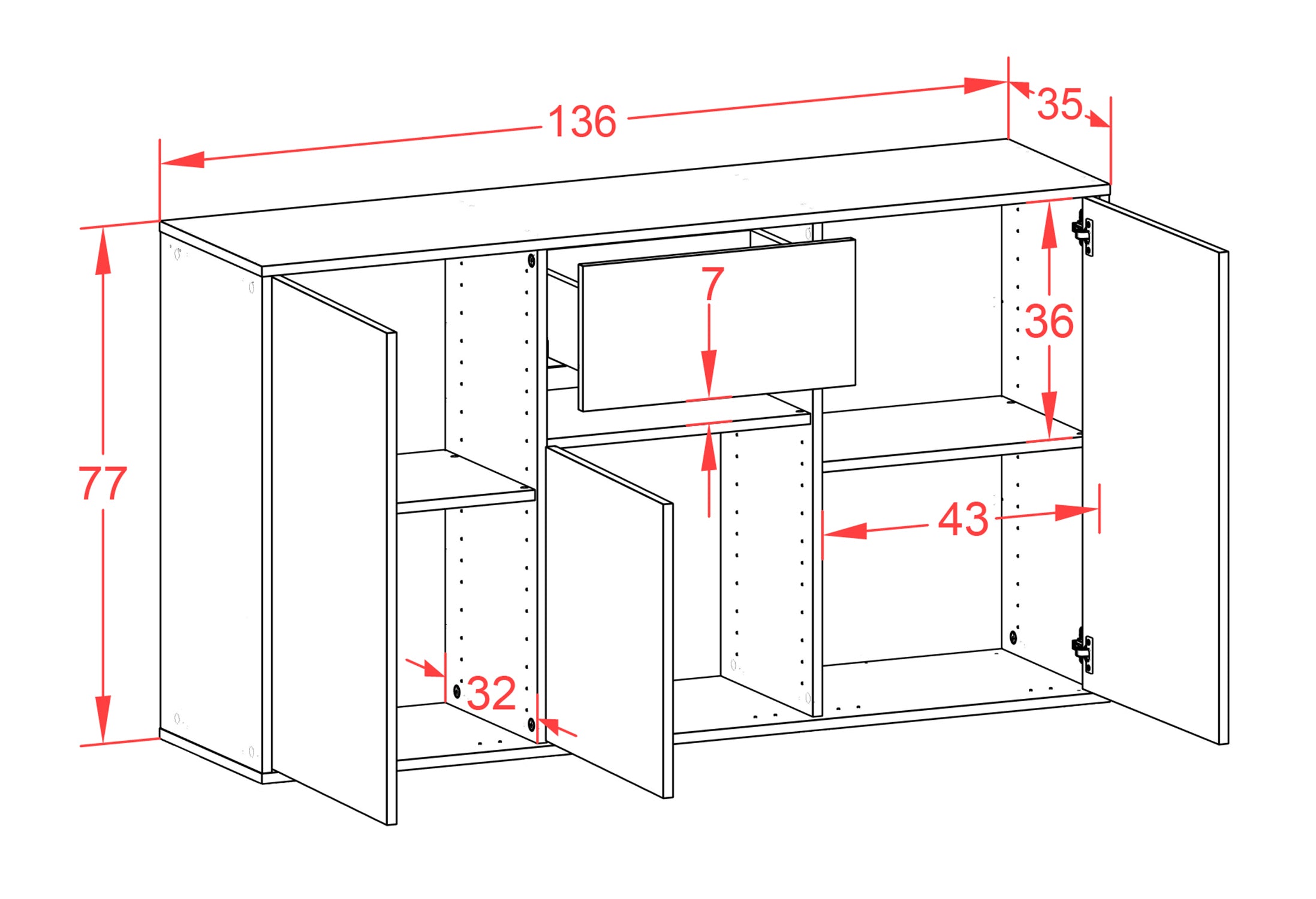 136
35
77
7
36
43
32