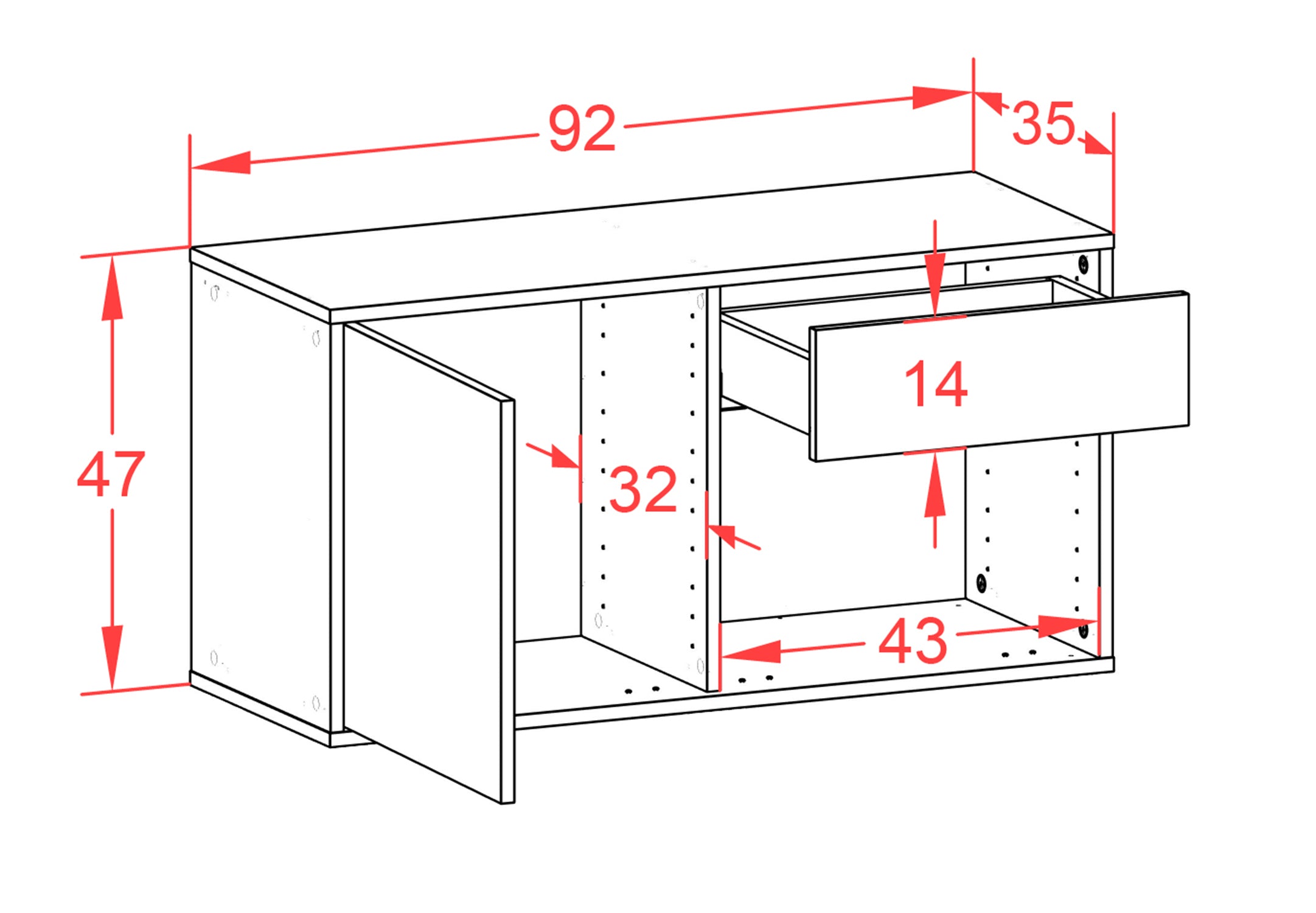 92
35
47
14
32
43