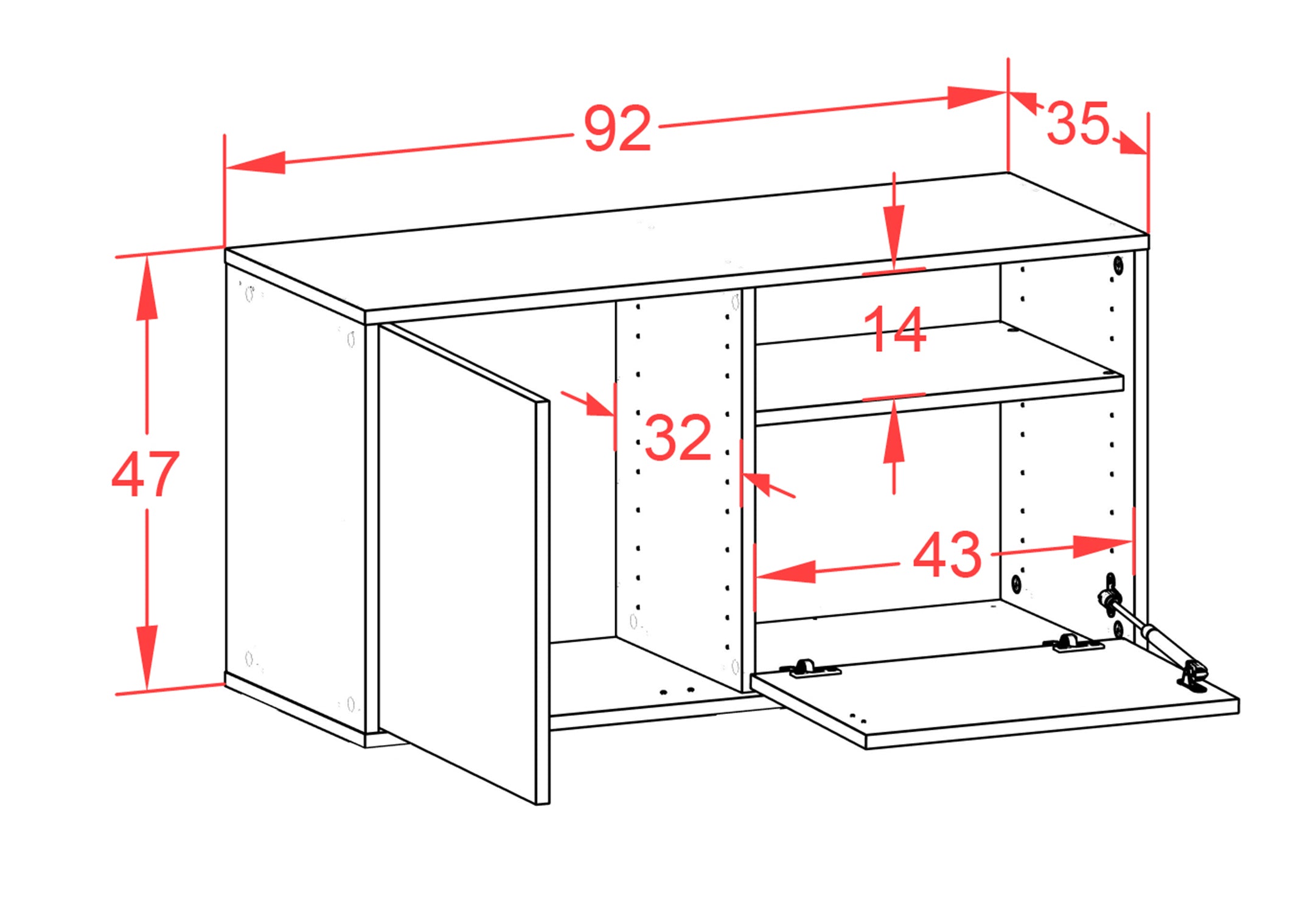 92
35
47
14
32
43