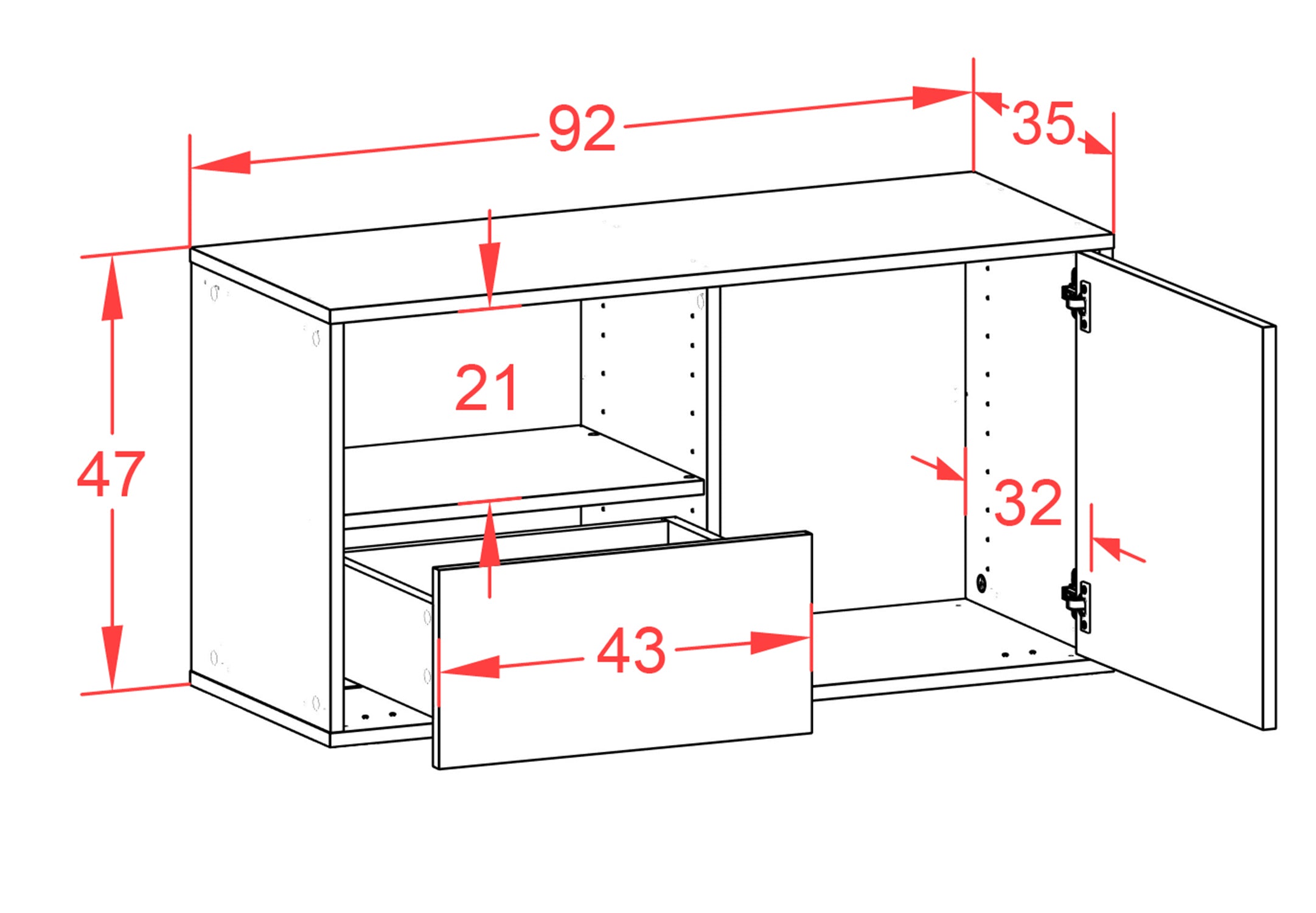 92
35
47
21
32
43