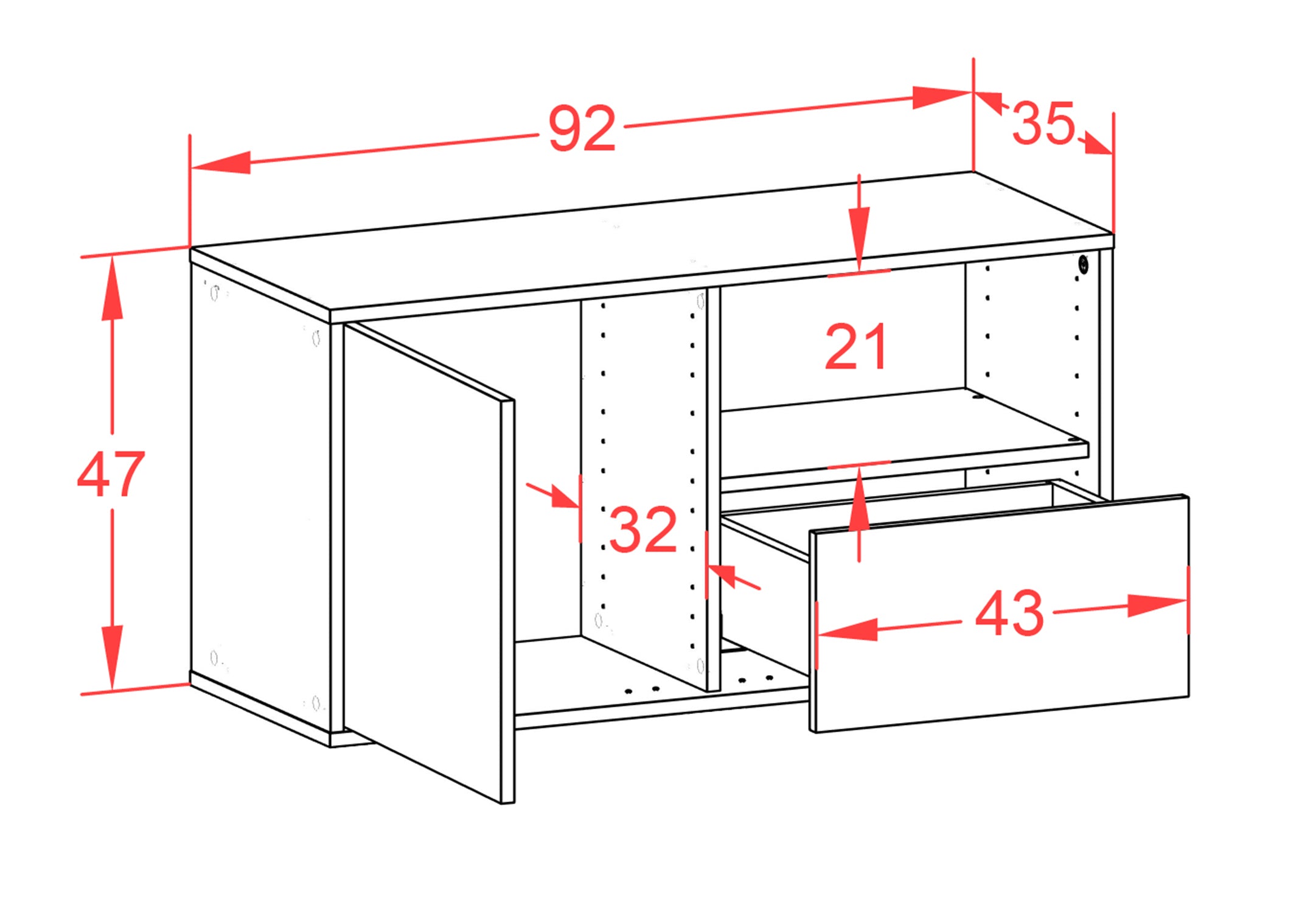 92
35
47
21
32
43