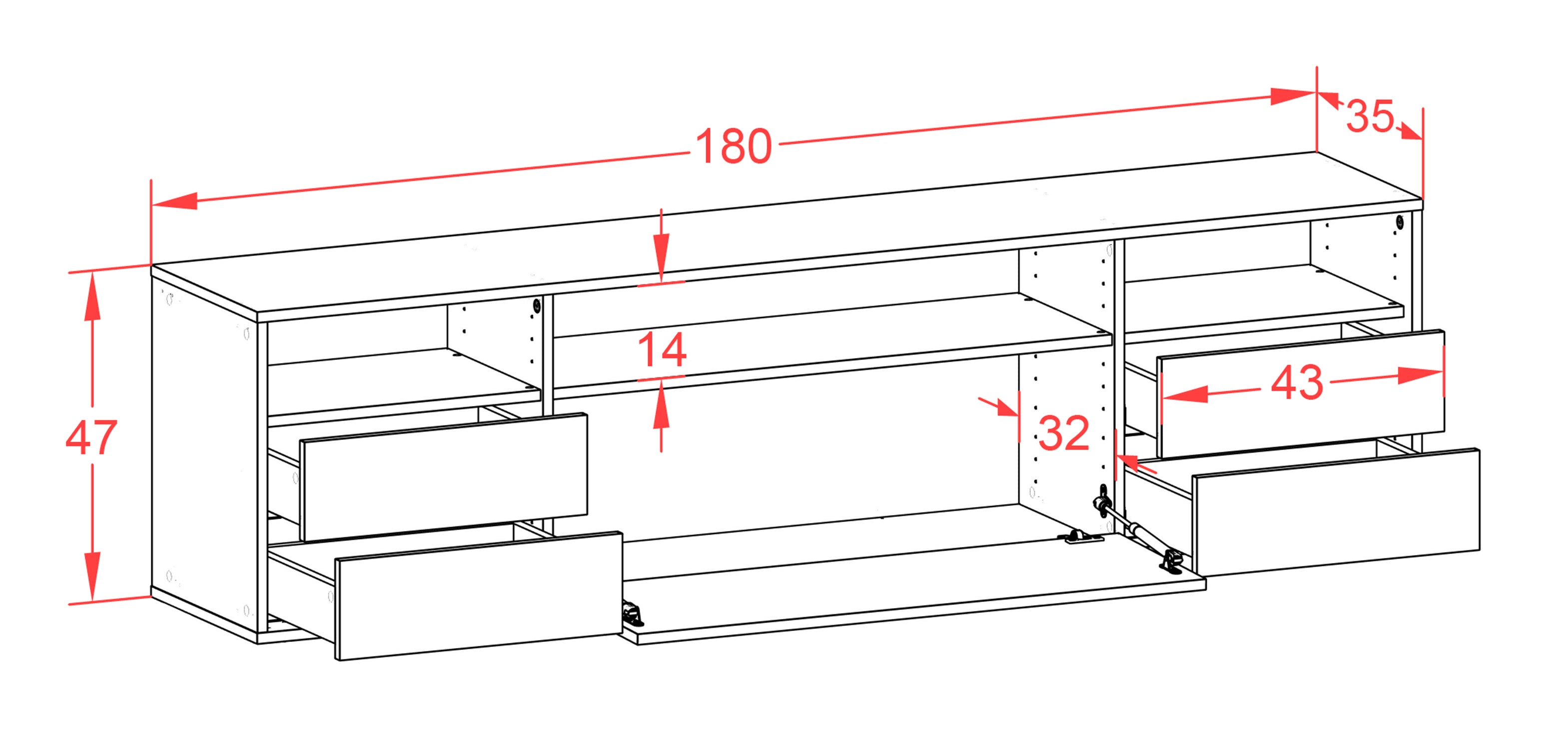 180

35

47

14

32

43