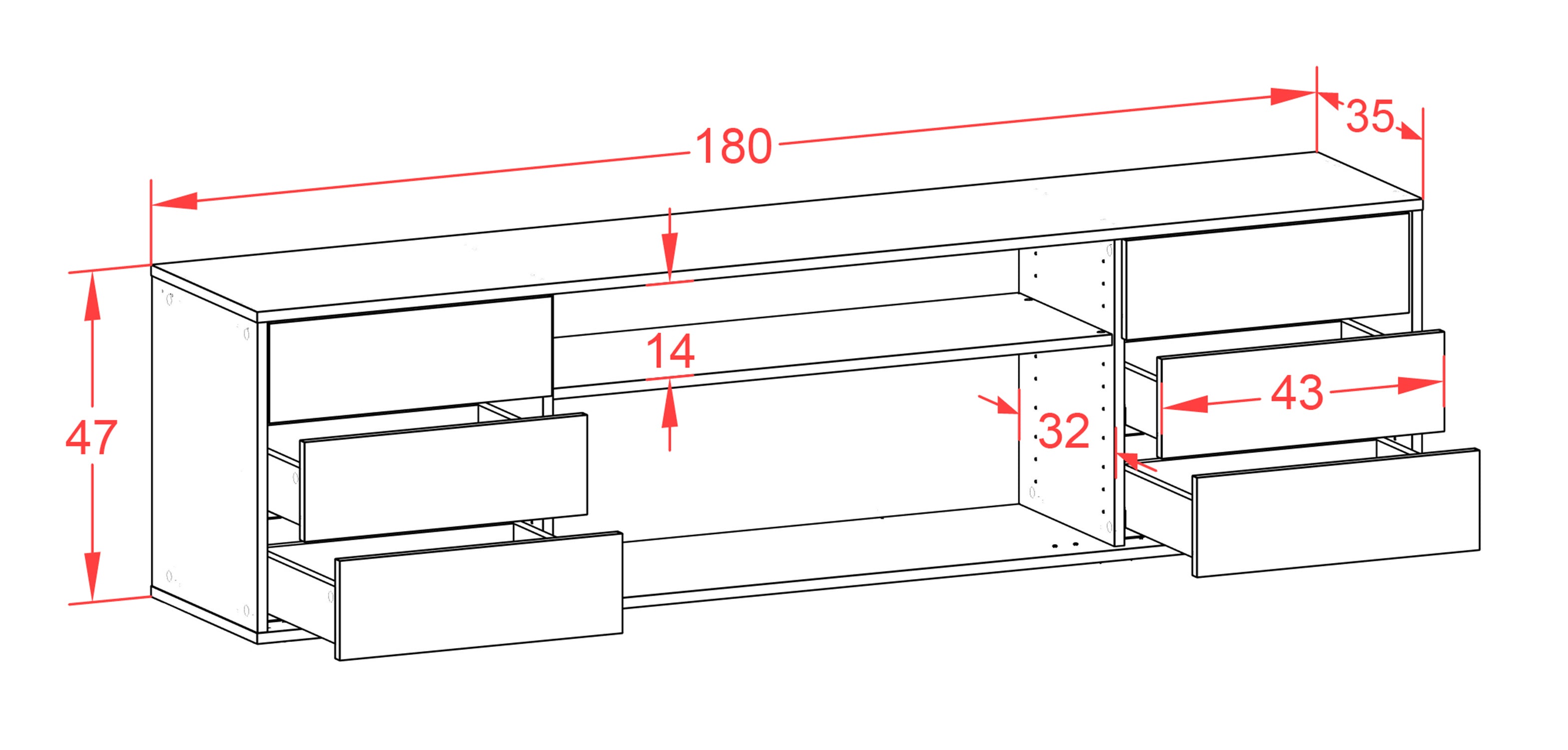 180

35

47

14

32

43