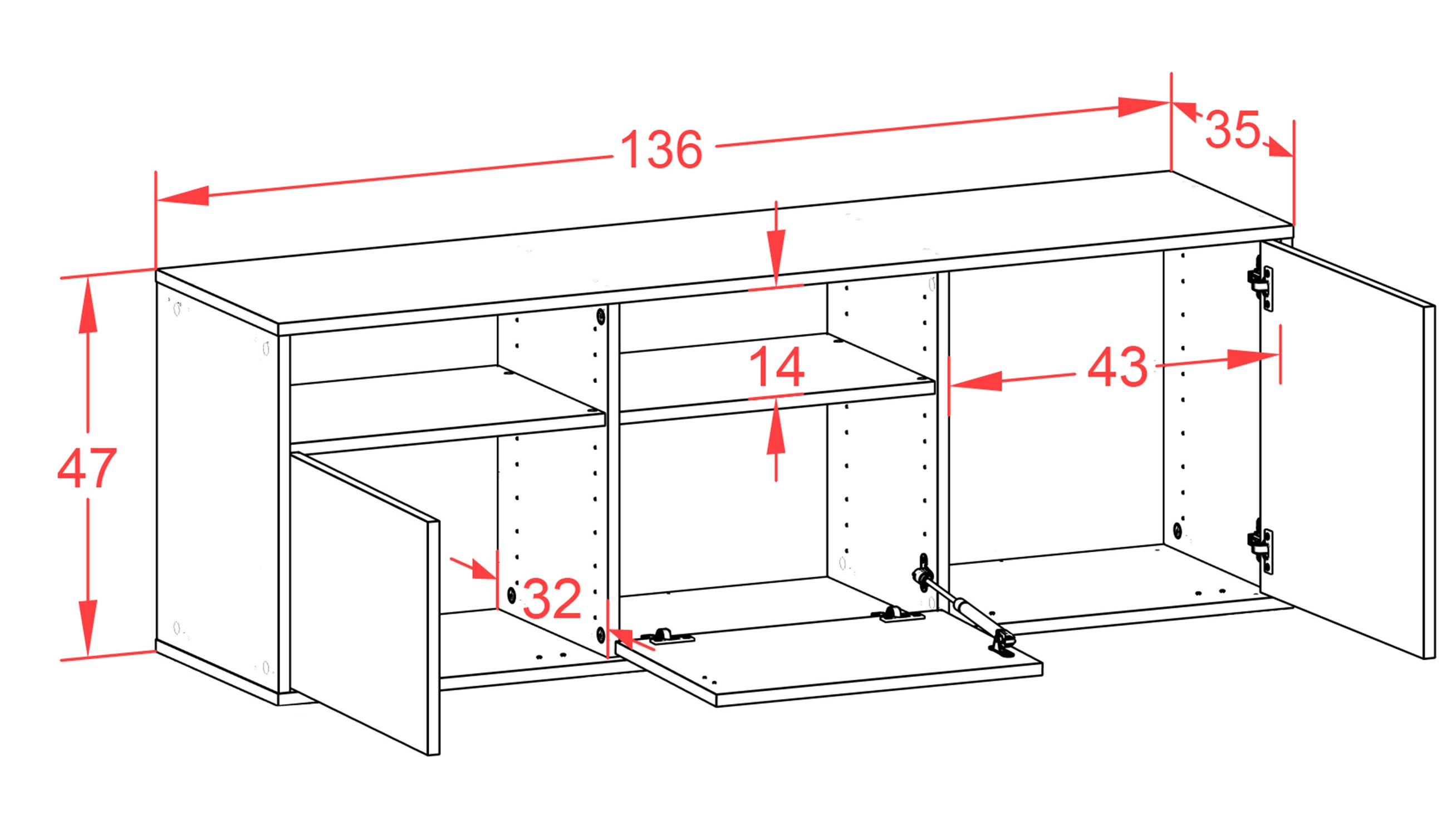 136
35
47
14
43
32