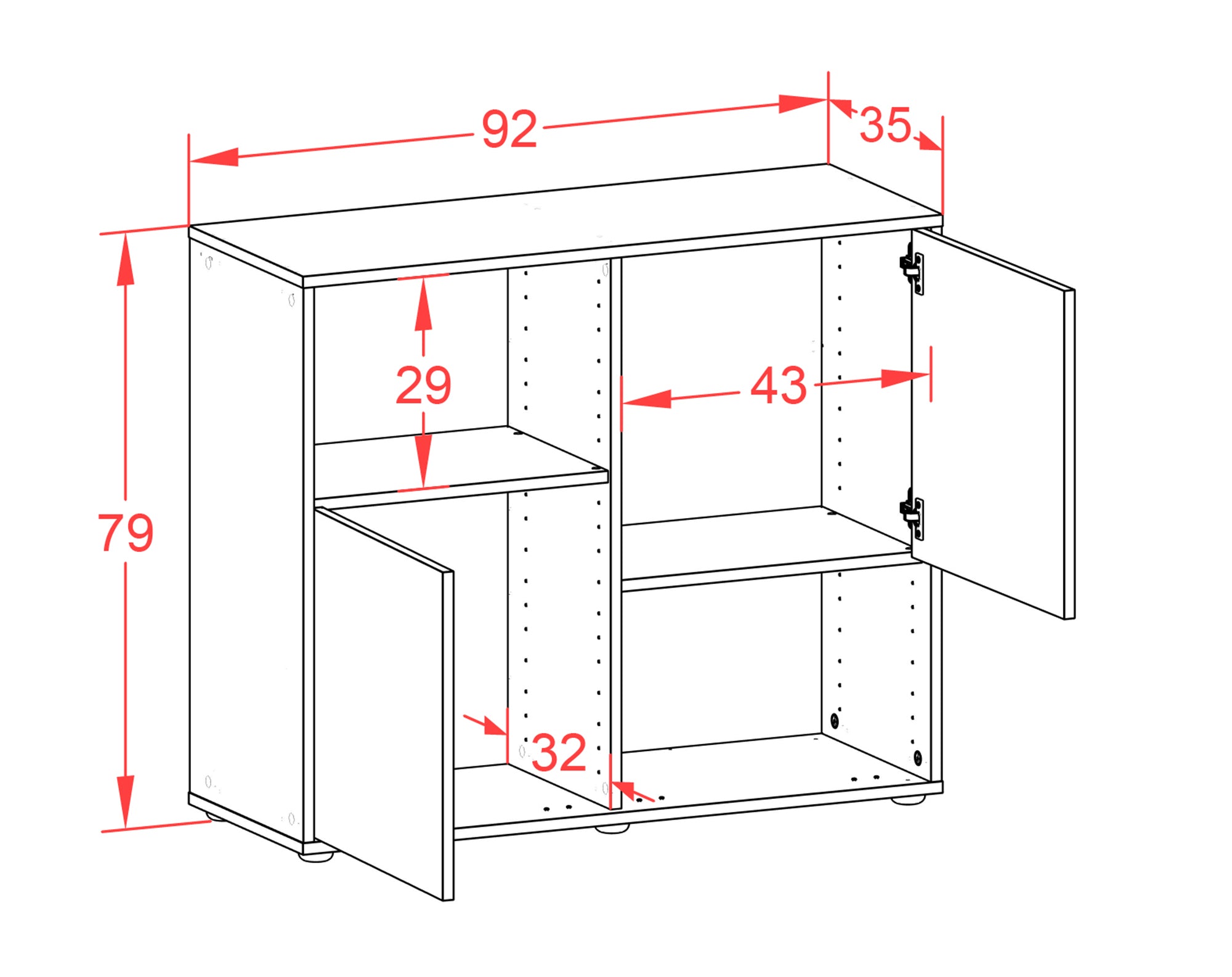 92
35
79
29
43
32