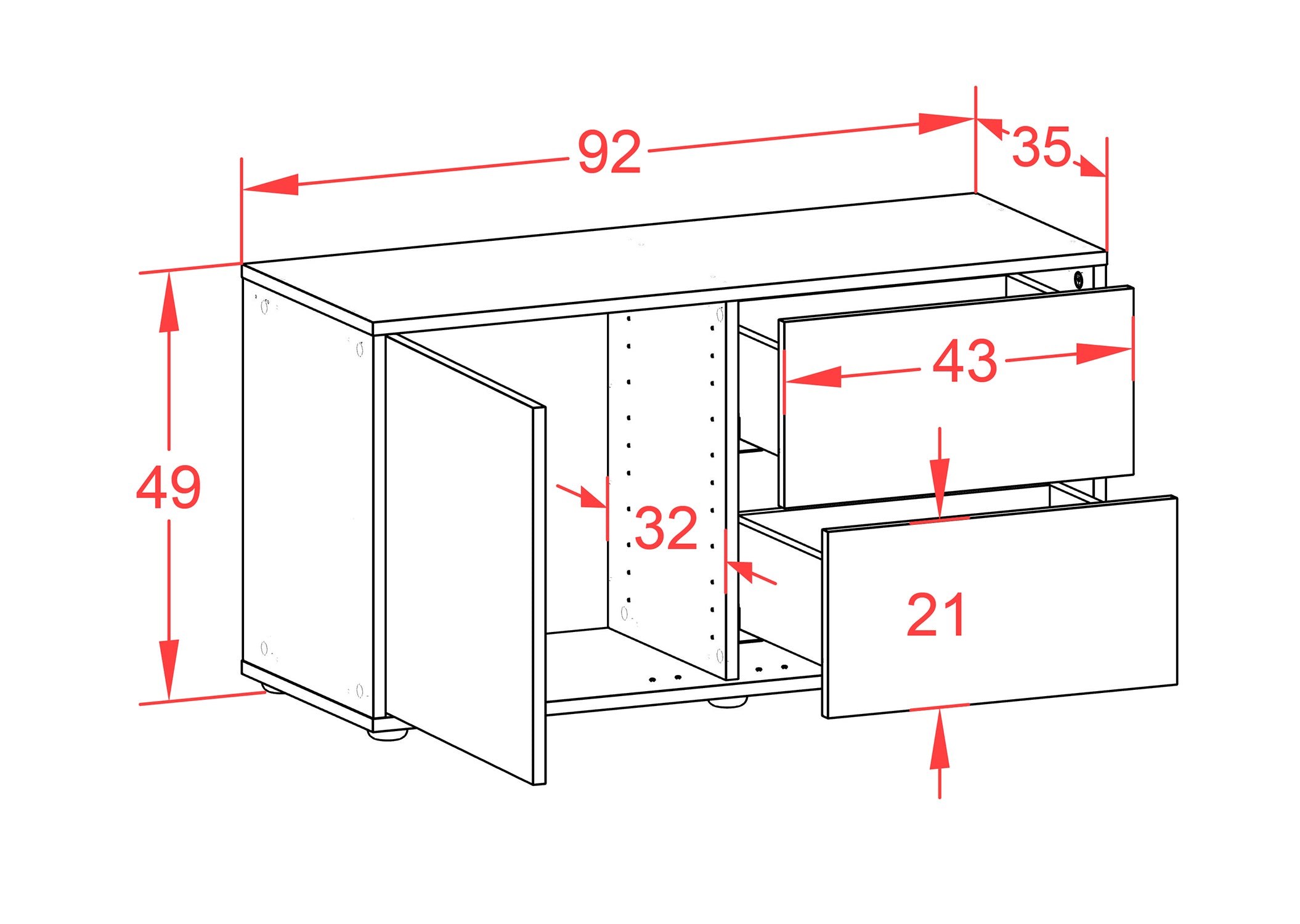 92
35
49
43
32
21