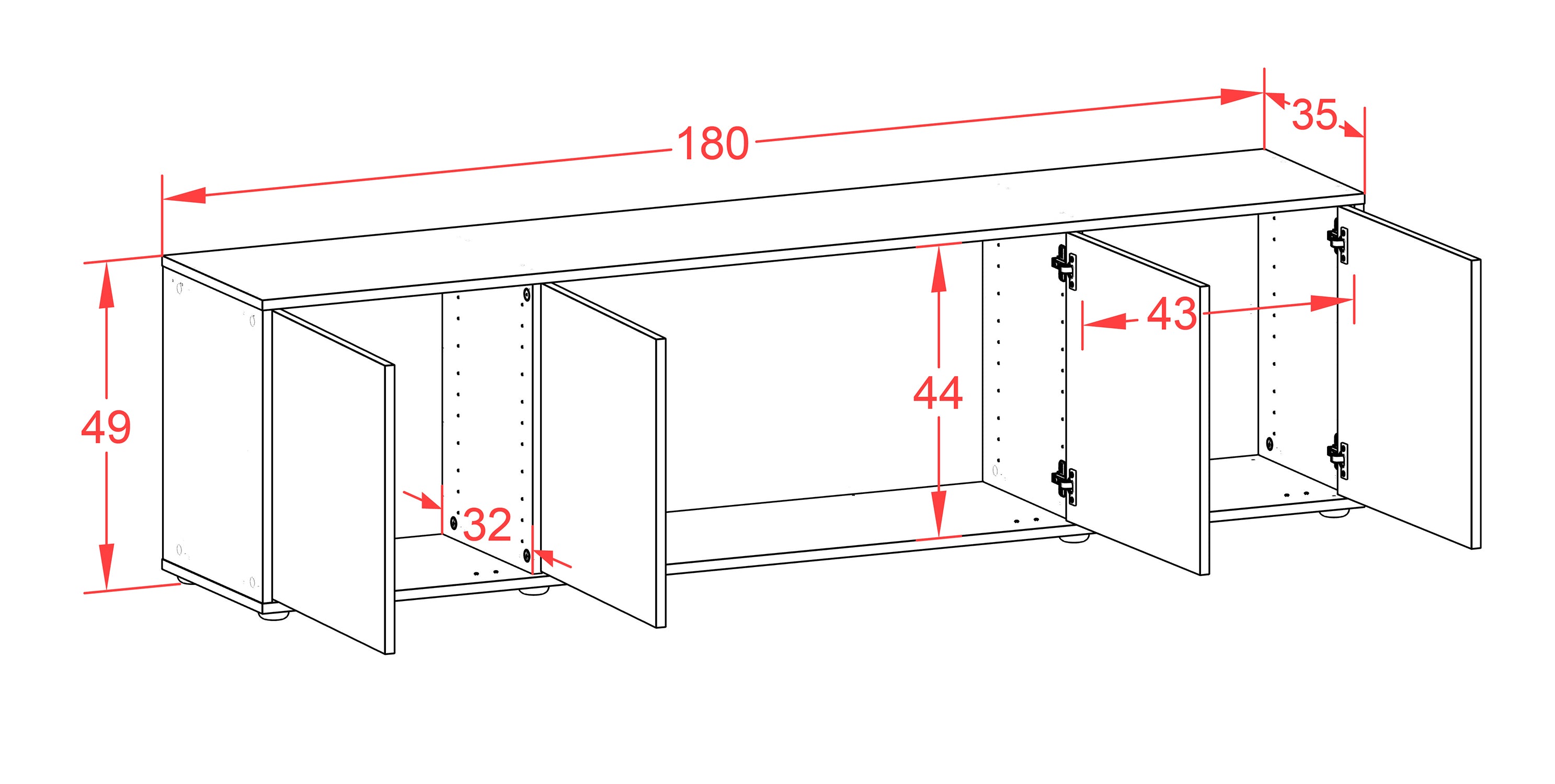 180
35
49
43
44
32