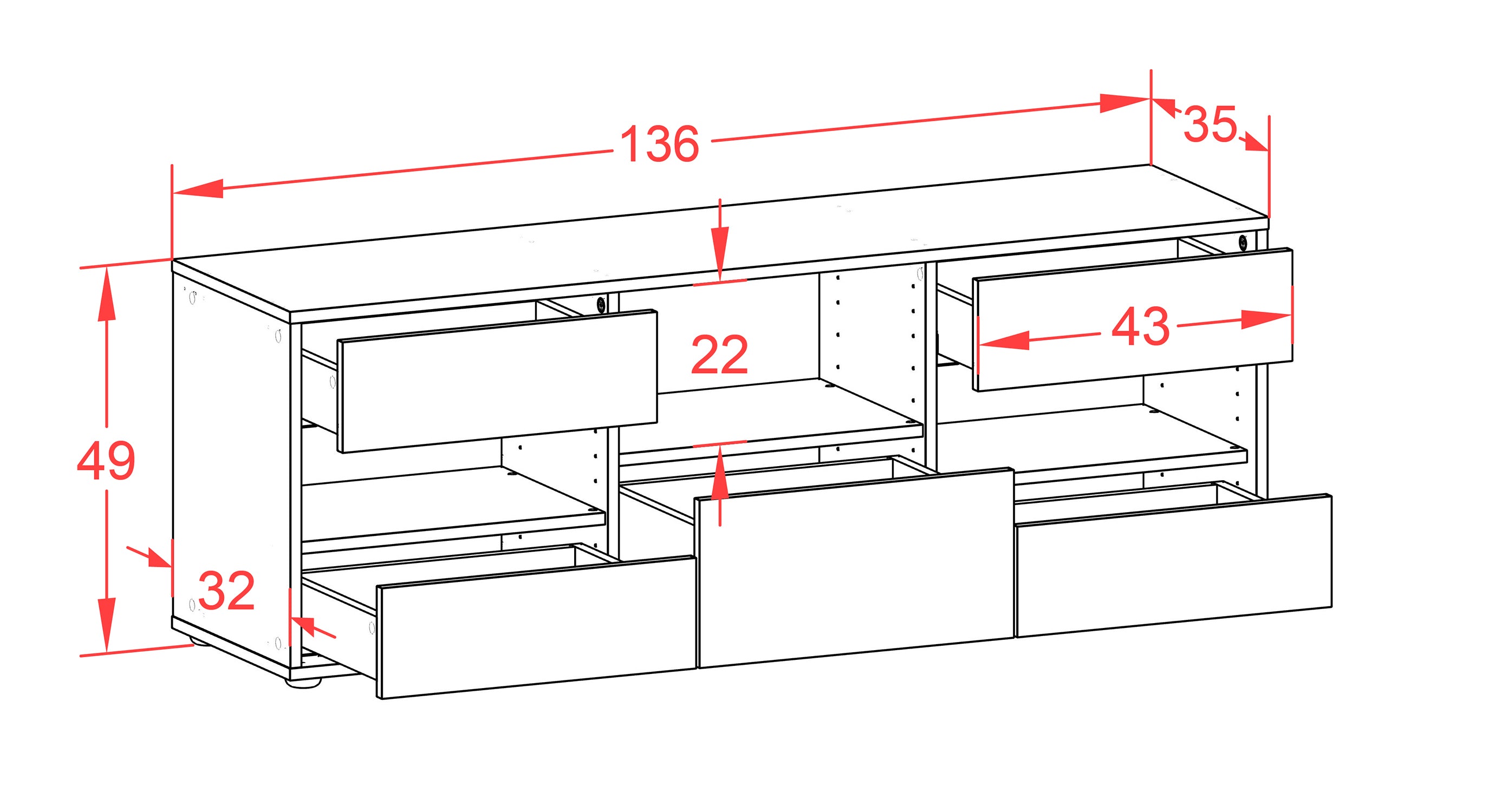 136

35

22

43

49

32