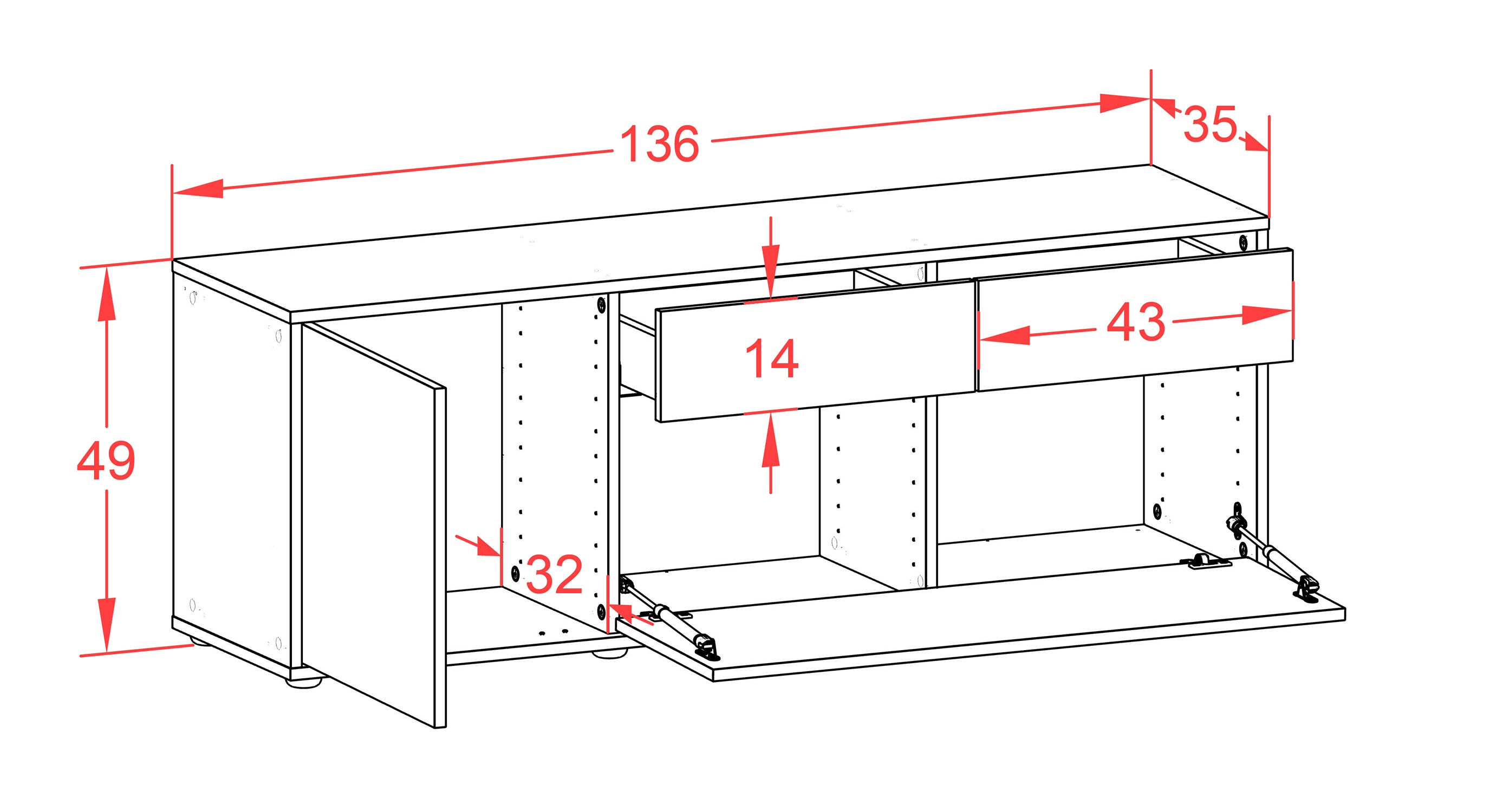 136
35
49
14
43
32