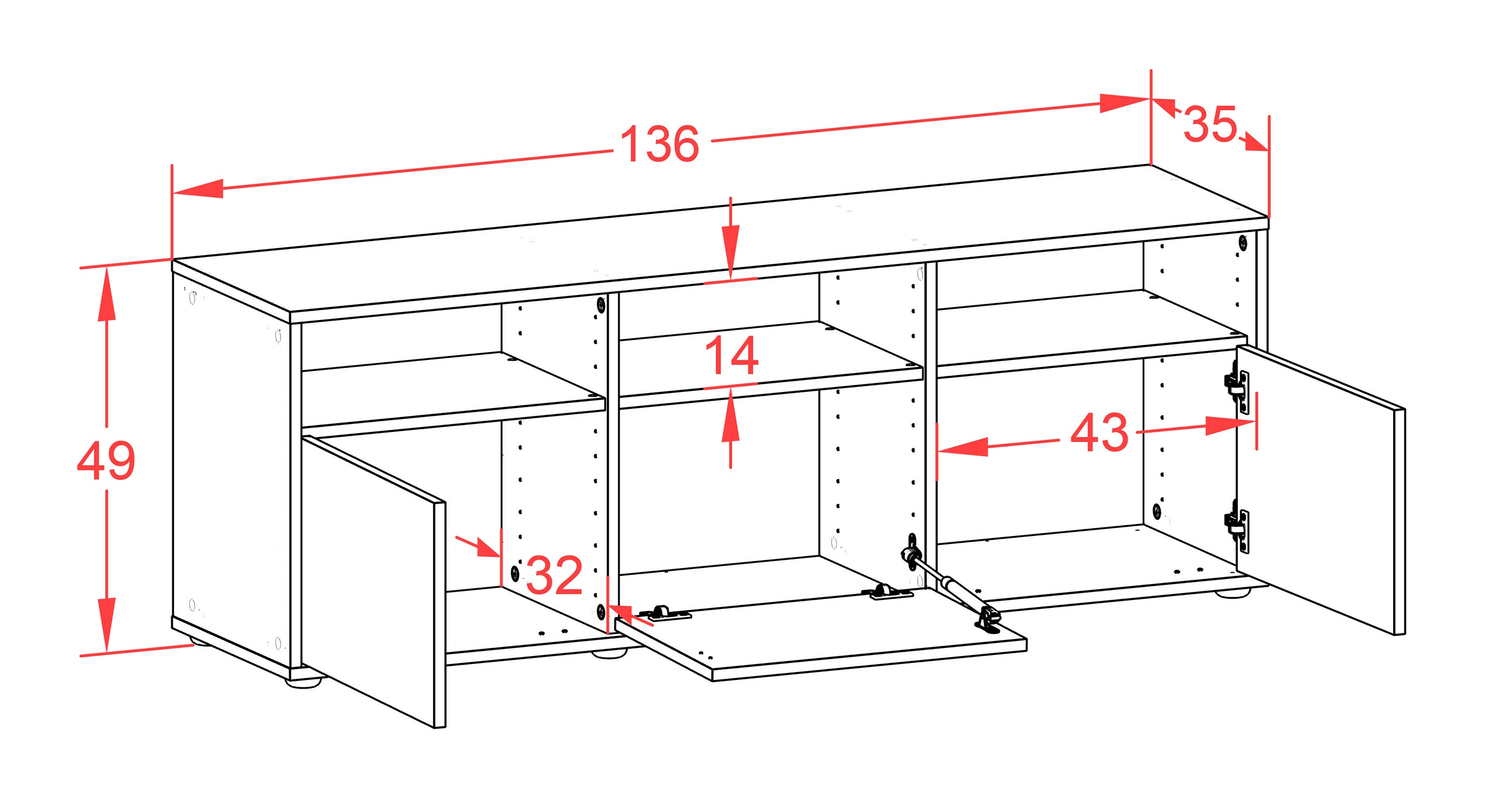 136
35
49
14
43
32