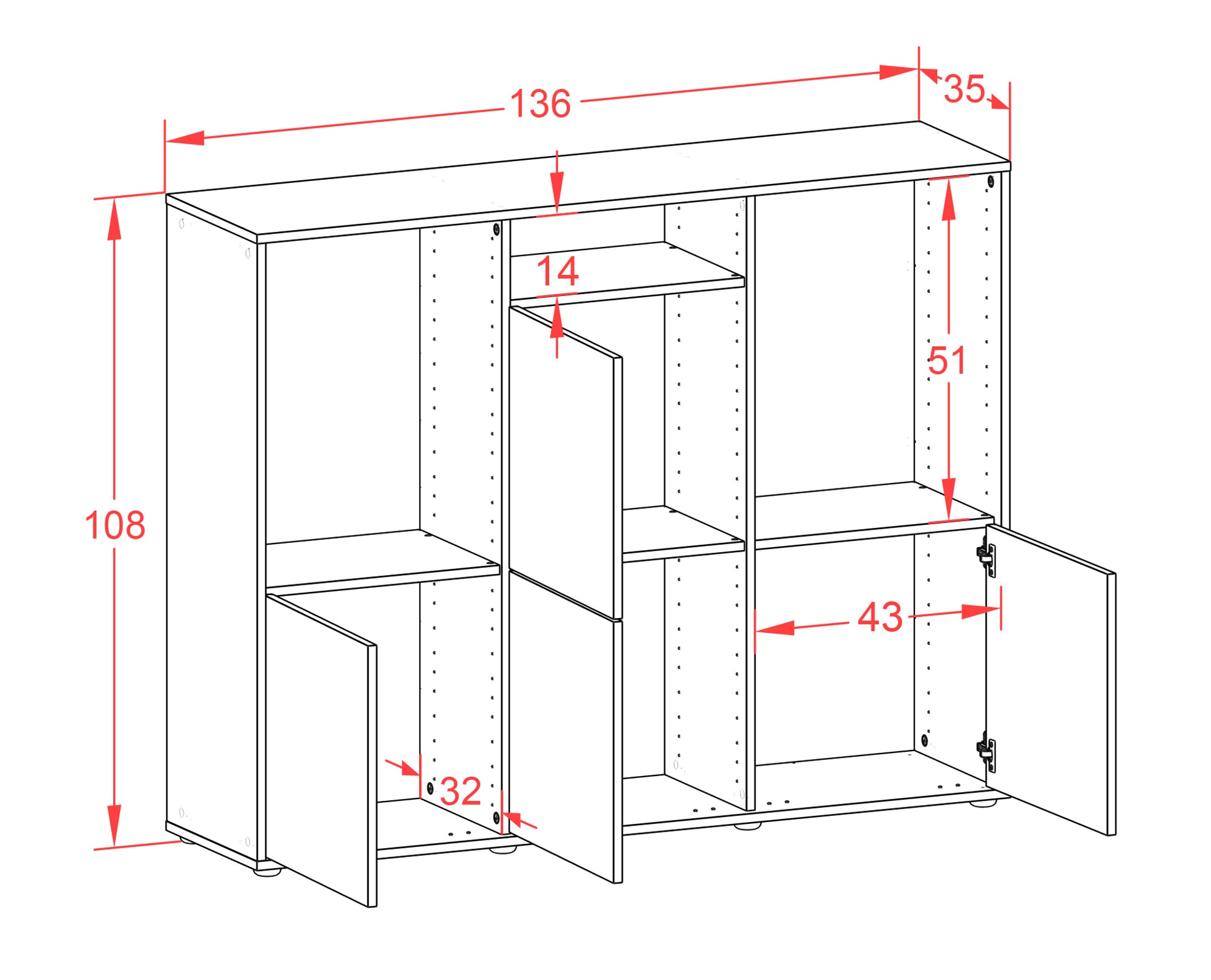 136
35
14
51
108
43
32