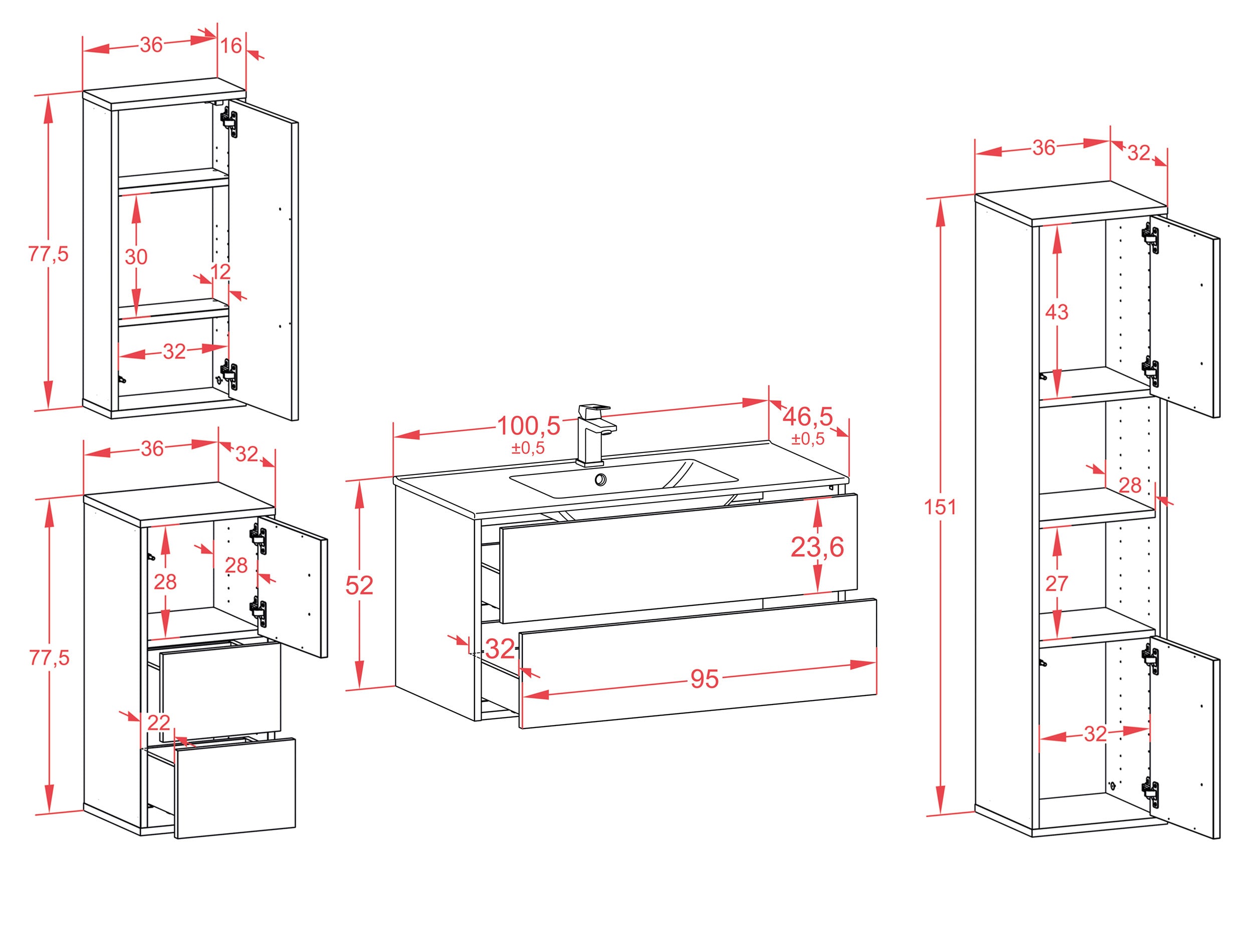 36
16
77,5
30
12
32
36
32
77,5
28
28
22
100,5
±0,5
46,5
±0,5
52
23,6
32
95
36
32
151
43
28
27
32