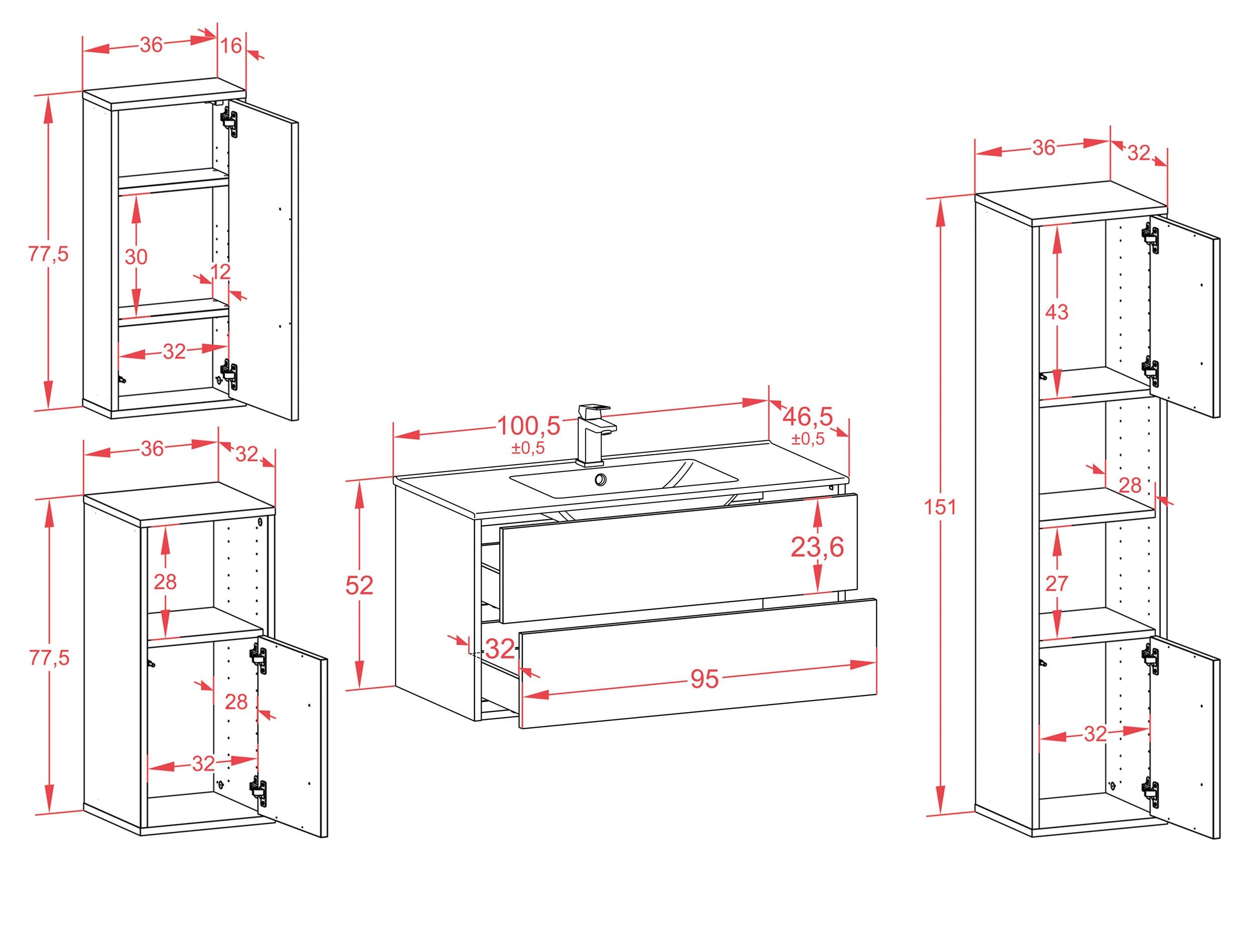 36
16
77,5
30
12
32

36
32
77,5
28
28
32

100,5
±0,5
46,5
±0,5
52
23,6
32
95

36
32
151
43
28
27
32